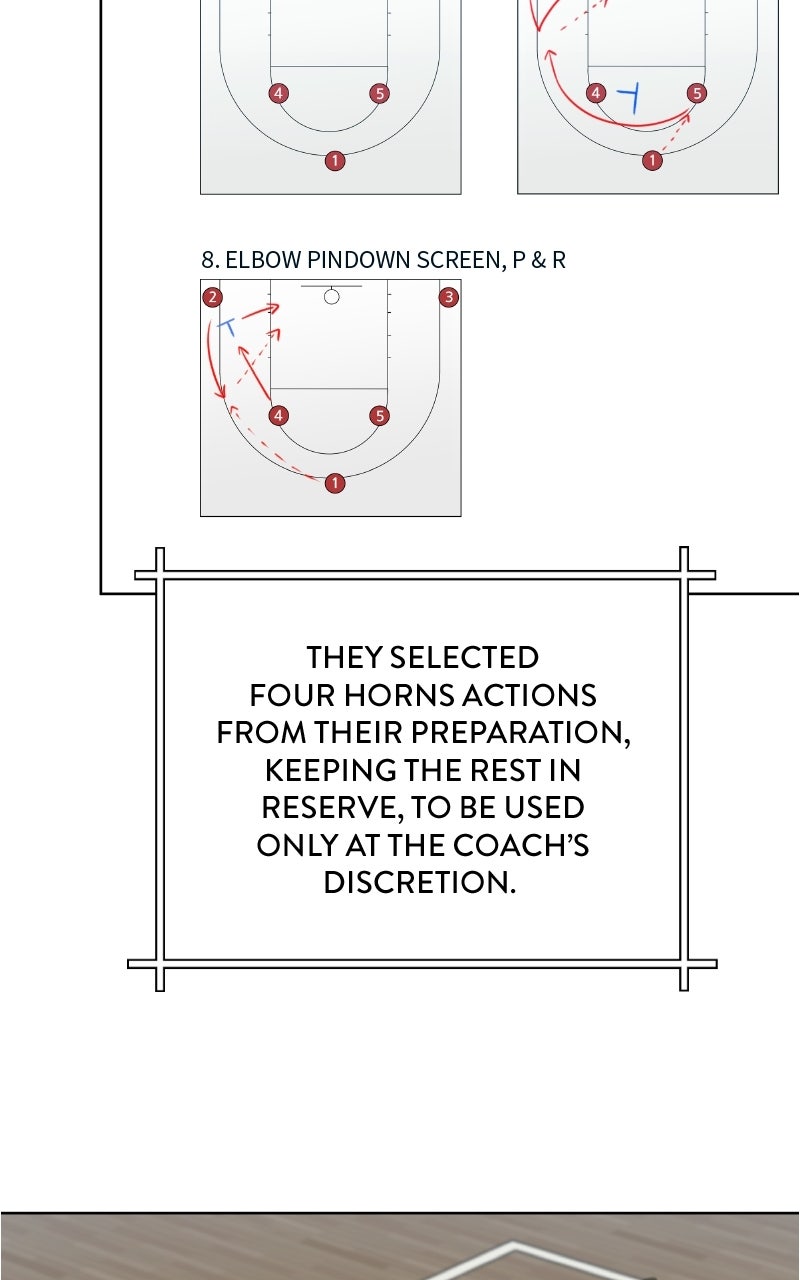 4
5
1
4
5
1

8. ELBOW PINDOWN SCREEN, P & R

2
3
4
5
1

THEY SELECTED FOUR HORNS ACTIONS FROM THEIR PREPARATION, KEEPING THE REST IN RESERVE, TO BE USED ONLY AT THE COACH'S DISCRETION.