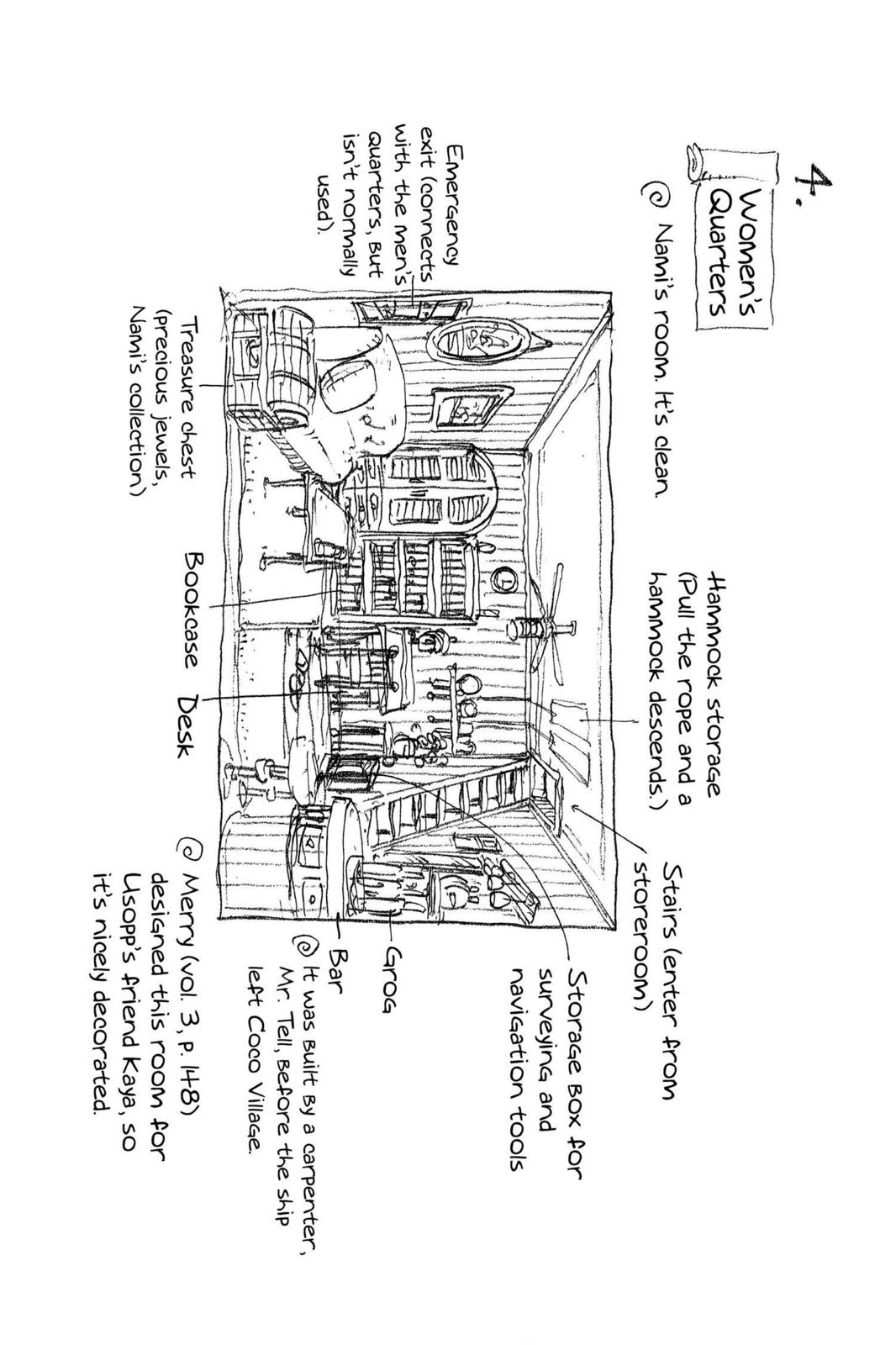 4. Women's Quarters

@ Nami's room. It's clean.

Emergency exit (connects with the men's quarters, but isn't normally used).

Treasure chest (precious jewels, Nami's collection)

Bookcase

Desk

Hammock storage (Pull the rope and a hammock descends.)

Stairs (enter from storeroom)

Storage box for surveying and navigation tools

Grog

Bar

@ It was built by a carpenter, Mr. Tell, before the ship left Coco Village.

@ Merry (vol. 3, p. 148) designed this room for Usopp's friend Kaya, so it's nicely decorated.