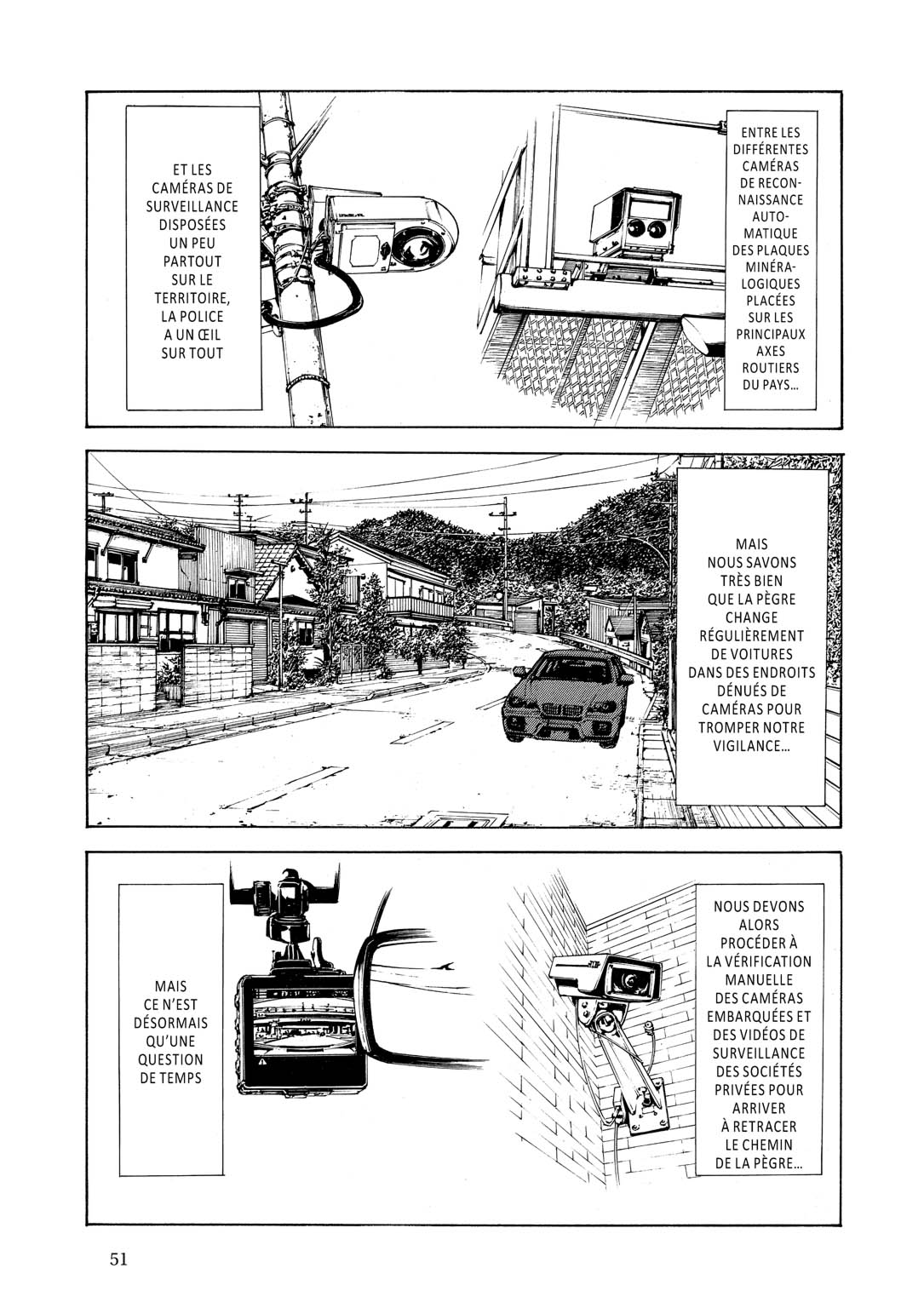 ENTRE LES DIFFÉRENTES CAMÉRAS DE RECONNAISSANCE AUTOMATIQUE DES PLAQUES MINÉRALOGIQUES PLACÉES SUR LES PRINCIPAUX AXES ROUTIERS DU PAYS...

ET LES CAMÉRAS DE SURVEILLANCE DISPOSÉES UN PEU PARTOUT SUR LE TERRITOIRE, LA POLICE A UN ŒIL SUR TOUT

MAIS NOUS SAVONS TRÈS BIEN QUE LA PÈGRE CHANGE RÉGULIÈREMENT DE VOITURES DANS DES ENDROITS DÉNUÉS DE CAMÉRAS POUR TROMPER NOTRE VIGILANCE...

NOUS DEVONS ALORS PROCÉDER À LA VÉRIFICATION MANUELLE DES CAMÉRAS EMBARQUÉES ET DES VIDÉOS DE SURVEILLANCE DES SOCIÉTÉS PRIVÉES POUR ARRIVER À RETRACER LE CHEMIN DE LA PÈGRE...

MAIS CE N'EST DÉSORMAIS QU'UNE QUESTION DE TEMPS

51